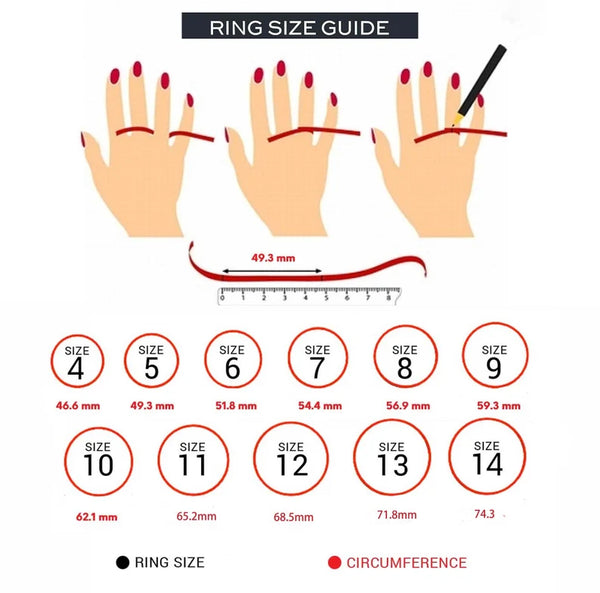 RING SIZE GUIDE

49.3 mm

0 1 2 3 4 5 6 7 8

SIZE 4
46.6 mm

SIZE 5
49.3 mm

SIZE 6
51.8 mm

SIZE 7
54.4 mm

SIZE 8
56.9 mm

SIZE 9
59.3 mm

SIZE 10
62.1 mm

SIZE 11
65.2mm

SIZE 12
68.5mm

SIZE 13
71.8mm

SIZE 14
74.3

RING SIZE

CIRCUMFERENCE